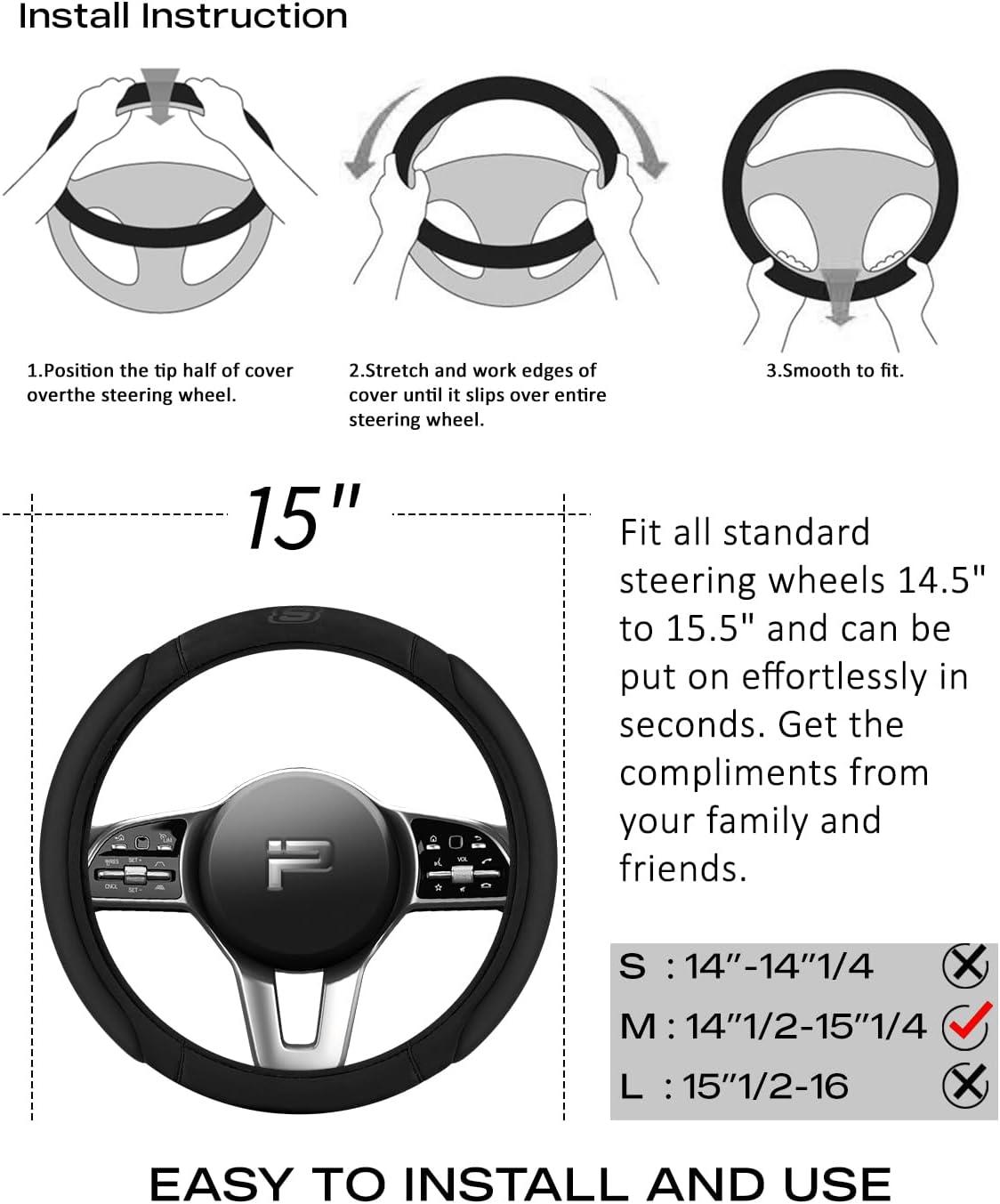 Install Instruction

1.Position the tip half of cover overthe steering wheel.

2.Stretch and work edges of cover until it slips over entire steering wheel.

3.Smooth to fit.

15"

Fit all standard steering wheels 14.5" to 15.5" and can be put on effortlessly in seconds. Get the compliments from your family and friends.

S : 14"-14"1/4
M : 14"1/2-15"1/4
L : 15"1/2-16

EASY TO INSTALL AND USE